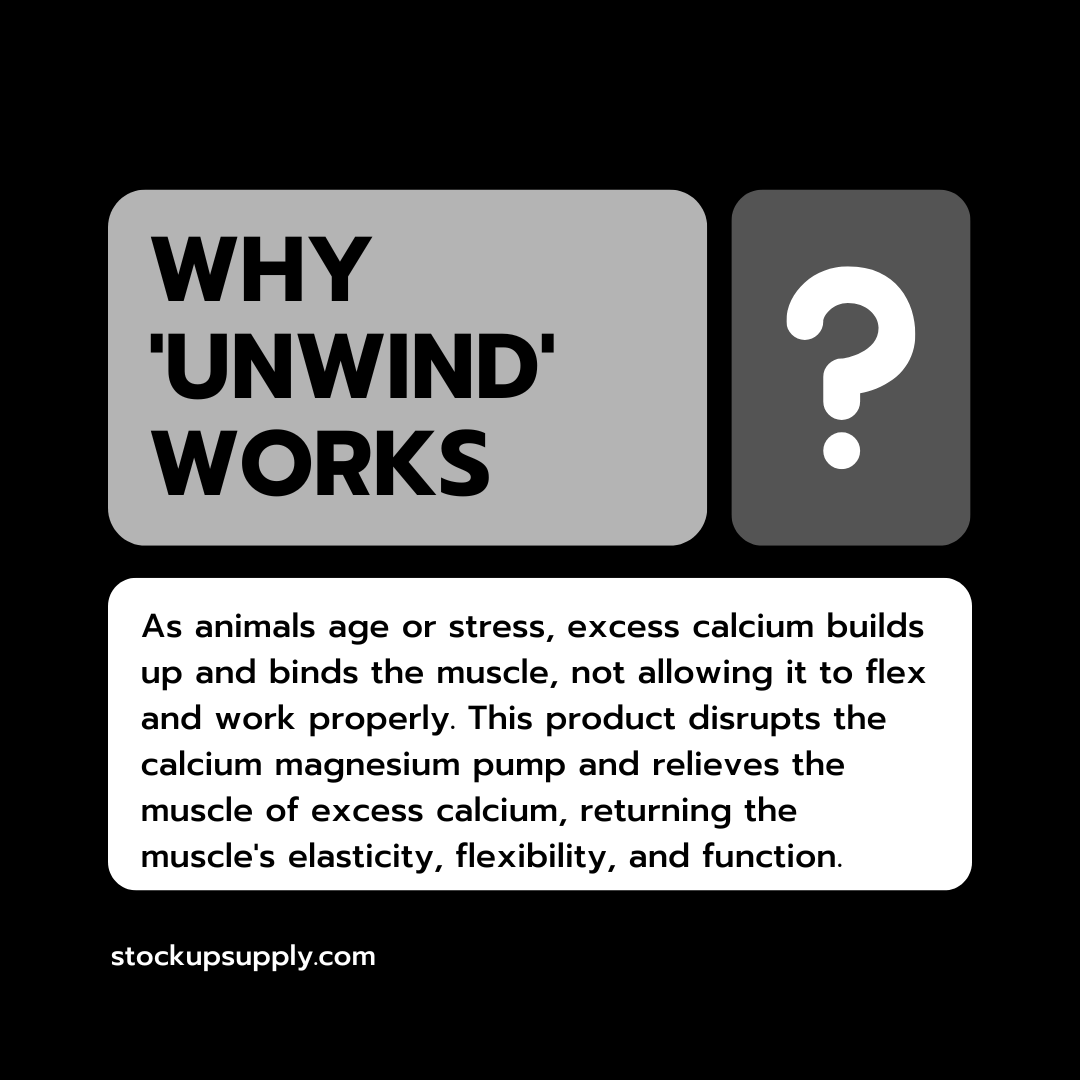 WHY 'UNWIND' WORKS

?

As animals age or stress, excess calcium builds up and binds the muscle, not allowing it to flex and work properly. This product disrupts the calcium magnesium pump and relieves the muscle of excess calcium, returning the muscle's elasticity, flexibility, and function.

stockupsupply.com